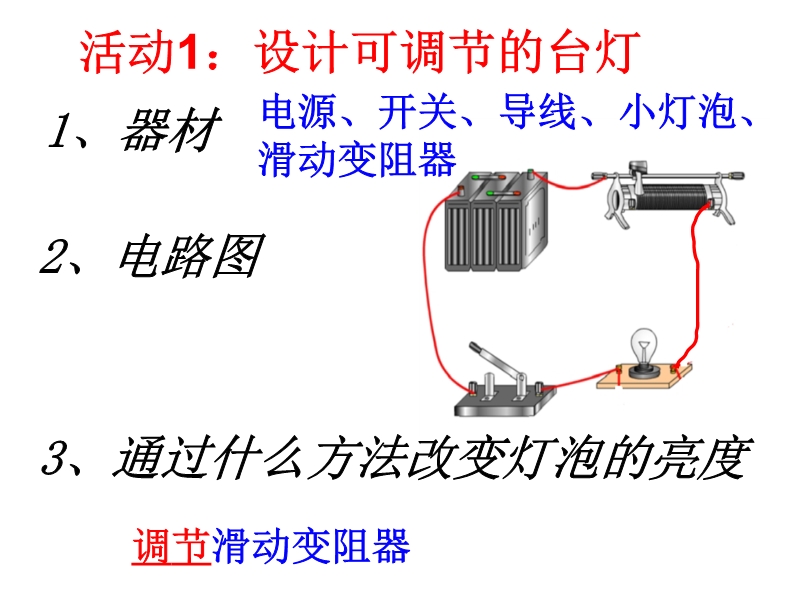 活动1：设计可调节的台灯

1、器材　电源、开关、导线、小灯泡、滑动变阻器

2、电路图

3、通过什么方法改变灯泡的亮度

调节滑动变阻器