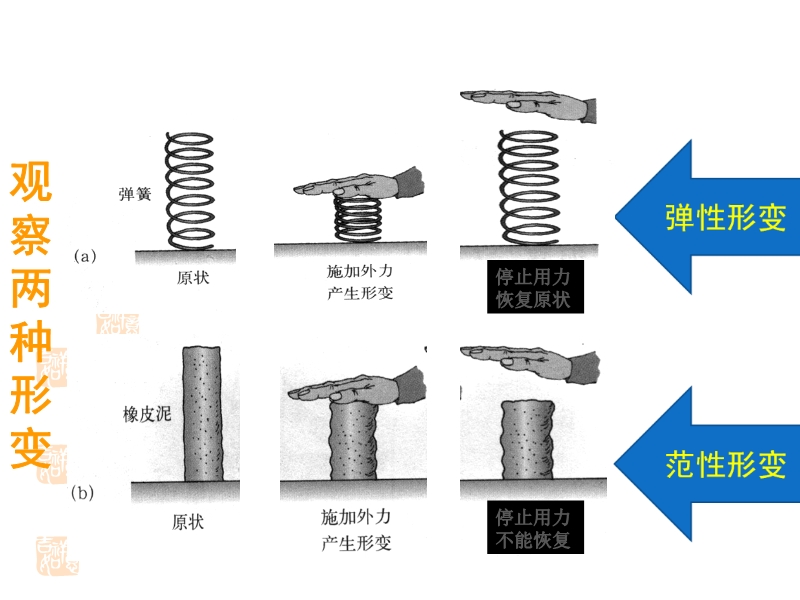 观察两种形变

弹簧

(a)

原状

施加外力
产生形变

停止用力
恢复原状

弹性形变

橡皮泥

(b)

原状

施加外力
产生形变

停止用力
不能恢复

范性形变