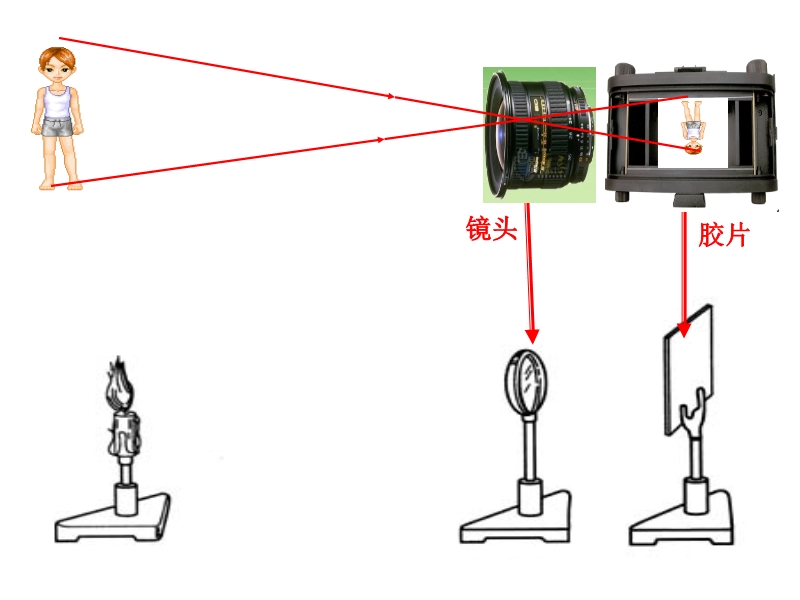 镜头

胶片