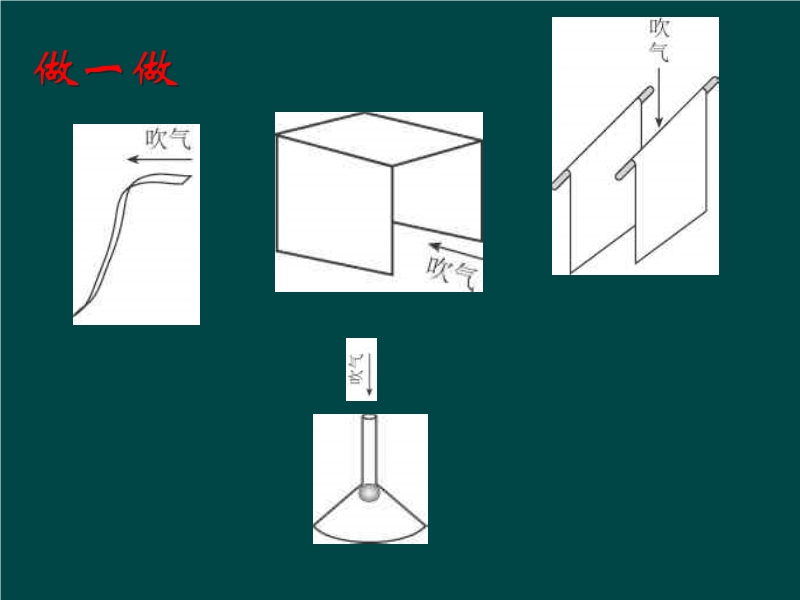 做一做

吹气

吹气

吹气

吹气