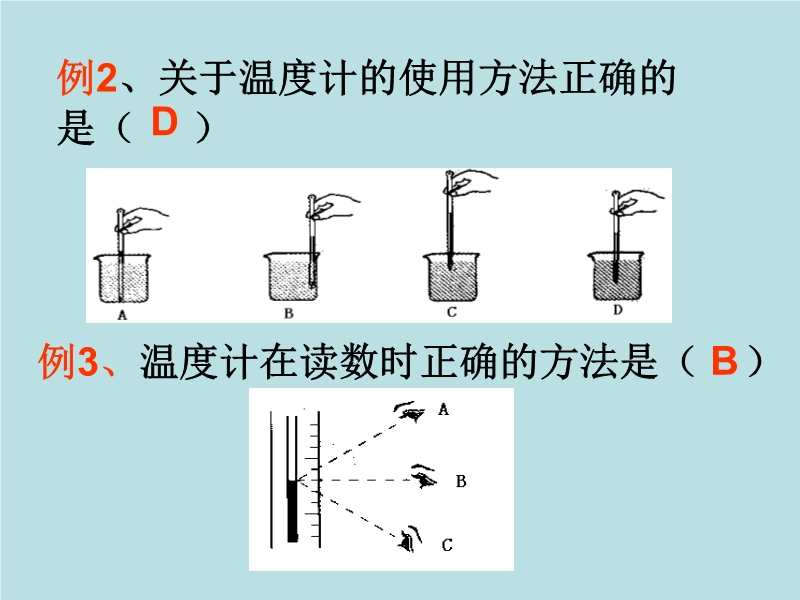 例2、关于温度计的使用方法正确的是（ D ）

A B C D

例3、温度计在读数时正确的方法是（ B ）

A
B
C