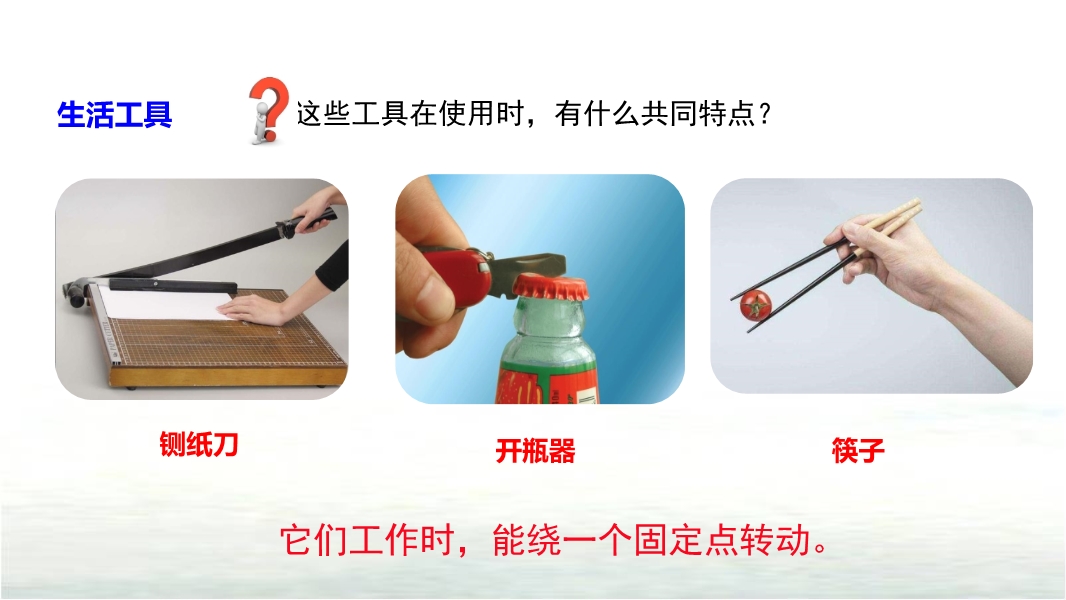 生活工具

这些工具在使用时，有什么共同特点？

铡纸刀

开瓶器

筷子

它们工作时，能绕一个固定点转动。