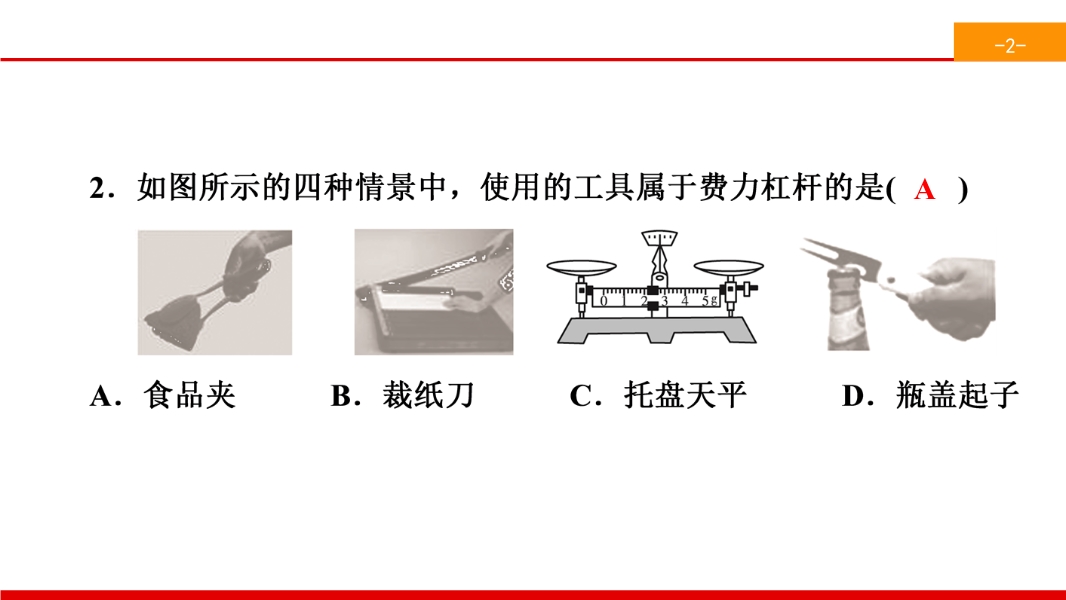 -2-

2．如图所示的四种情景中，使用的工具属于费力杠杆的是( A )

0 1 2 3 4 5g

A．食品夹　B．裁纸刀　C．托盘天平　D．瓶盖起子