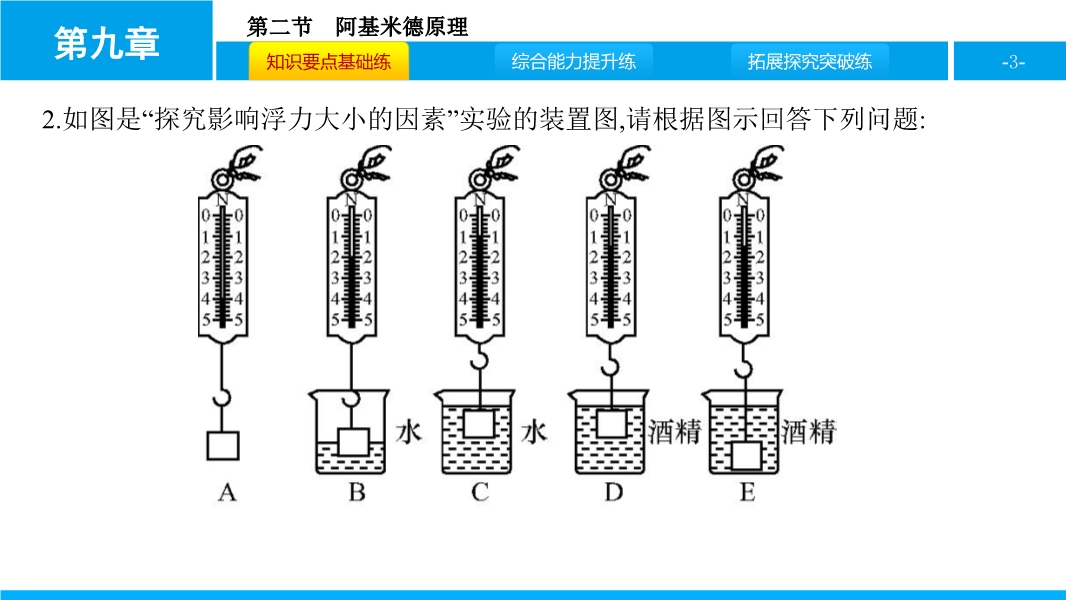 第九章

第二节　阿基米德原理

知识要点基础练

综合能力提升练

拓展探究突破练

-3-

2.如图是“探究影响浮力大小的因素”实验的装置图,请根据图示回答下列问题:

N
0 0
1 1
2 2
3 3
4 4
5 5

A

N
0 0
1 1
2 2
3 3
4 4
5 5

水

B

N
0 0
1 1
2 2
3 3
4 4
5 5

水

C

N
0 0
1 1
2 2
3 3
4 4
5 5

酒精

D

N
0 0
1 1
2 2
3 3
4 4
5 5

酒精

E