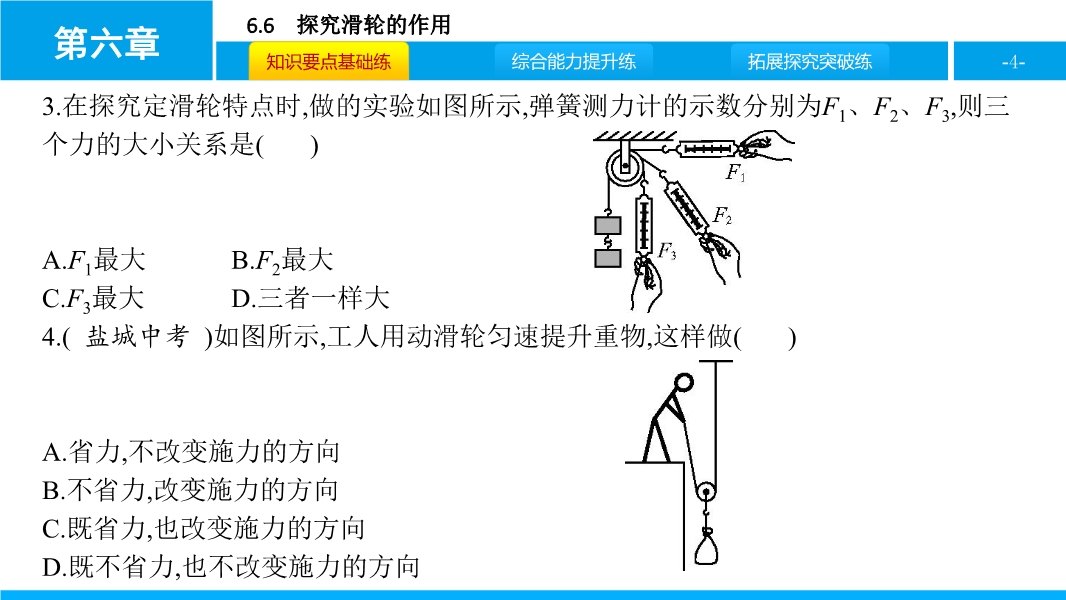 第六章

6.6　探究滑轮的作用

知识要点基础练

综合能力提升练

拓展探究突破练

-4-

3.在探究定滑轮特点时,做的实验如图所示,弹簧测力计的示数分别为$F_1$、$F_2$、$F_3$,则三个力的大小关系是(　　)

$F_1$

$F_2$

$F_3$

A.$F_1$最大　　　B.$F_2$最大

C.$F_3$最大　　　D.三者一样大

4.( 盐城中考 )如图所示,工人用动滑轮匀速提升重物,这样做(　　)

A.省力,不改变施力的方向

B.不省力,改变施力的方向

C.既省力,也改变施力的方向

D.既不省力,也不改变施力的方向