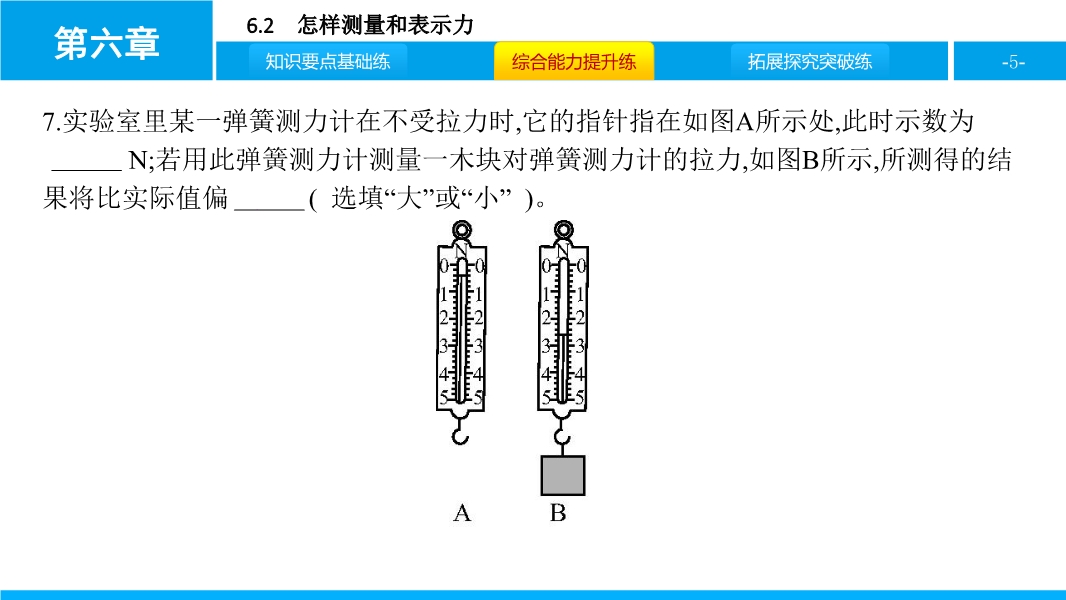 第六章

6.2　怎样测量和表示力

知识要点基础练

综合能力提升练

拓展探究突破练

-5-

7.实验室里某一弹簧测力计在不受拉力时,它的指针指在如图A所示处,此时示数为 ______ N;若用此弹簧测力计测量一木块对弹簧测力计的拉力,如图B所示,所测得的结果将比实际值偏 ______ ( 选填“大”或“小” )。

N
0 0
1 1
2 2
3 3
4 4
5 5

N
0 0
1 1
2 2
3 3
4 4
5 5

A

B